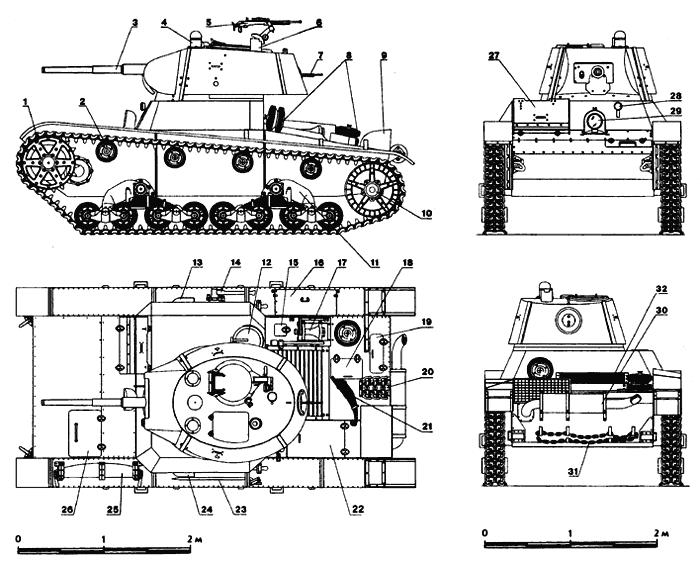 3
4
5
6
7
8
9
1
2
10
11
27
28
29
13
14
12
15
16
17
18
19
20
21
22
23
24
25
26
32
30
31
0
1
2 м
0
1
2 м