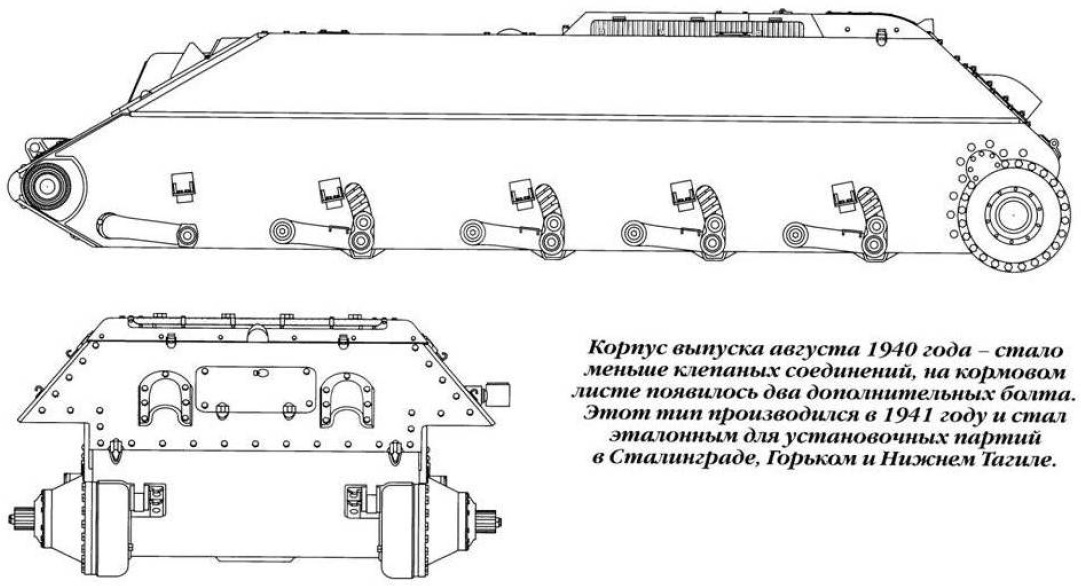 Корпус выпуска августа 1940 года – стало меньше клепаных соединений, на кормовом листе появилось два дополнительных болта. Этот тип производился в 1941 году и стал эталонным для установочных партий в Сталинграде, Горьком и Нижнем Тагиле.