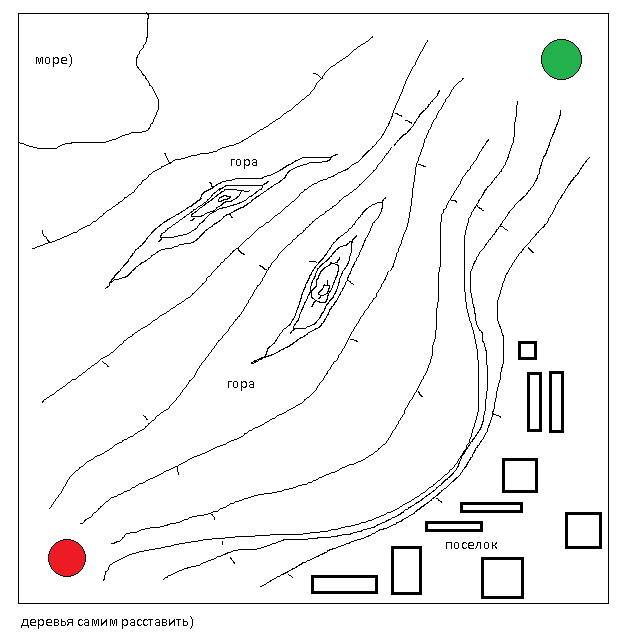 море)

гора

гора

поселок

деревья самим расставить)