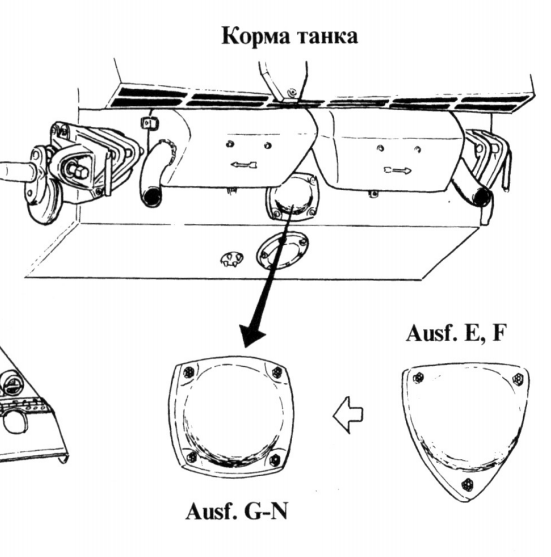 Корма танка

Ausf. E, F

Ausf. G-N