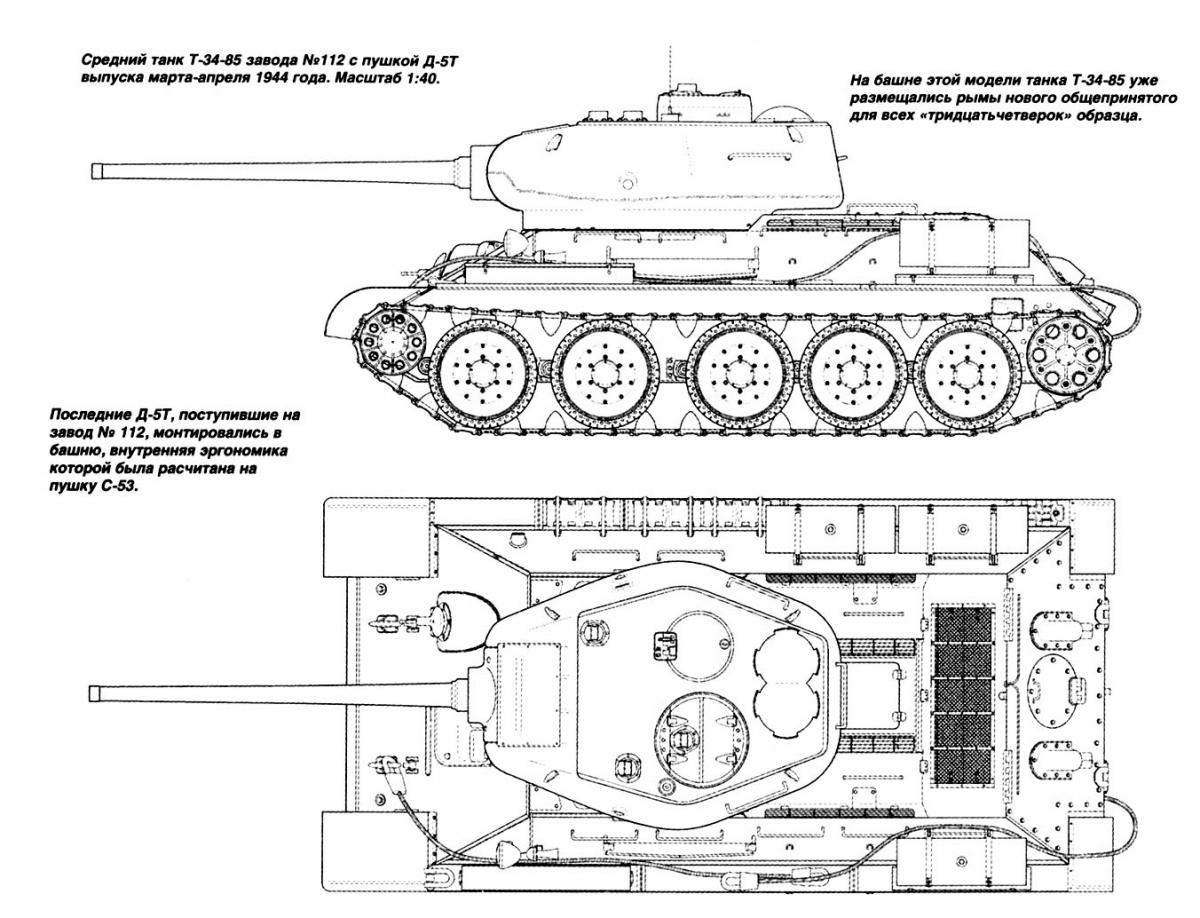 Средний танк Т-34-85 завода №112 с пушкой Д-5Т выпуска марта-апреля 1944 года. Масштаб 1:40.

На башне этой модели танка Т-34-85 уже размещались рымы нового общепринятого для всех «тридцатьчетверок» образца.

Последние Д-5Т, поступившие на завод № 112, монтировались в башню, внутренняя эргономика которой была расчитана на пушку С-53.