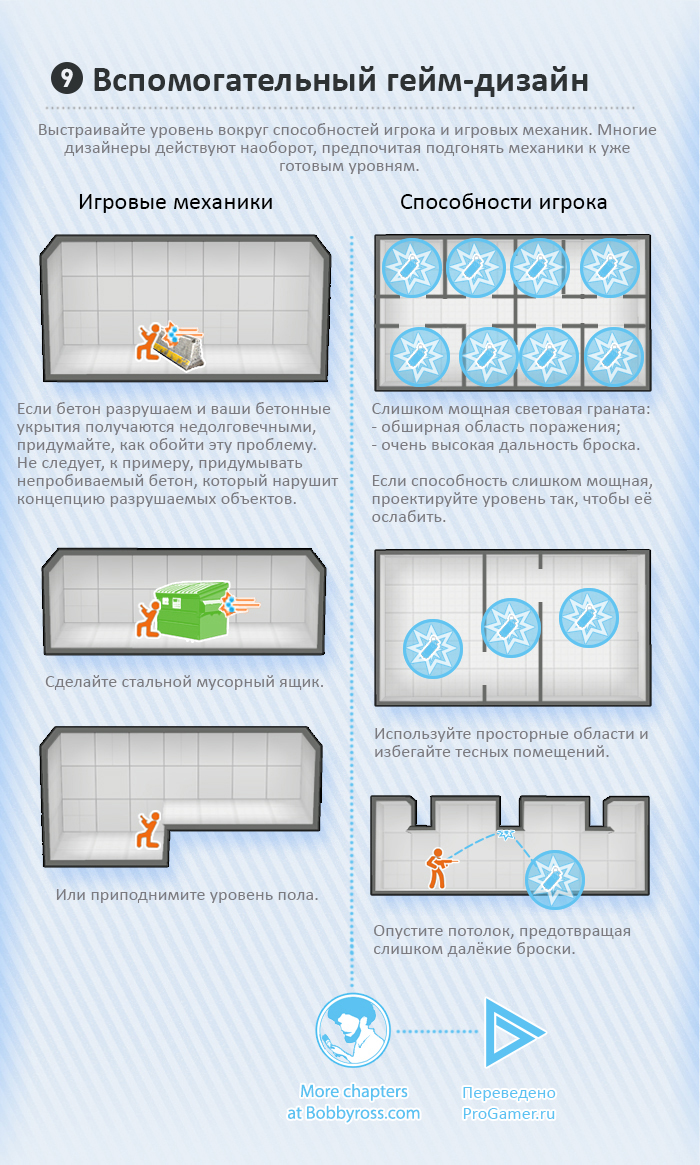 9 Вспомогательный гейм-дизайн

Выстраивайте уровень вокруг способностей игрока и игровых механик. Многие дизайнеры действуют наоборот, предпочитая подгонять механики к уже готовым уровням.

Игровые механики

Если бетон разрушаем и ваши бетонные укрытия получаются недолговечными, придумайте, как обойти эту проблему. Не следует, к примеру, придумывать непробиваемый бетон, который нарушит концепцию разрушаемых объектов.

Сделайте стальной мусорный ящик.

Или приподнимите уровень пола.

Способности игрока

Слишком мощная световая граната:
- обширная область поражения;
- очень высокая дальность броска.

Если способность слишком мощная, проектируйте уровень так, чтобы её ослабить.

Используйте просторные области и избегайте тесных помещений.

Опустите потолок, предотвращая слишком далёкие броски.

More chapters at Bobbyross.com

Переведено ProGamer.ru