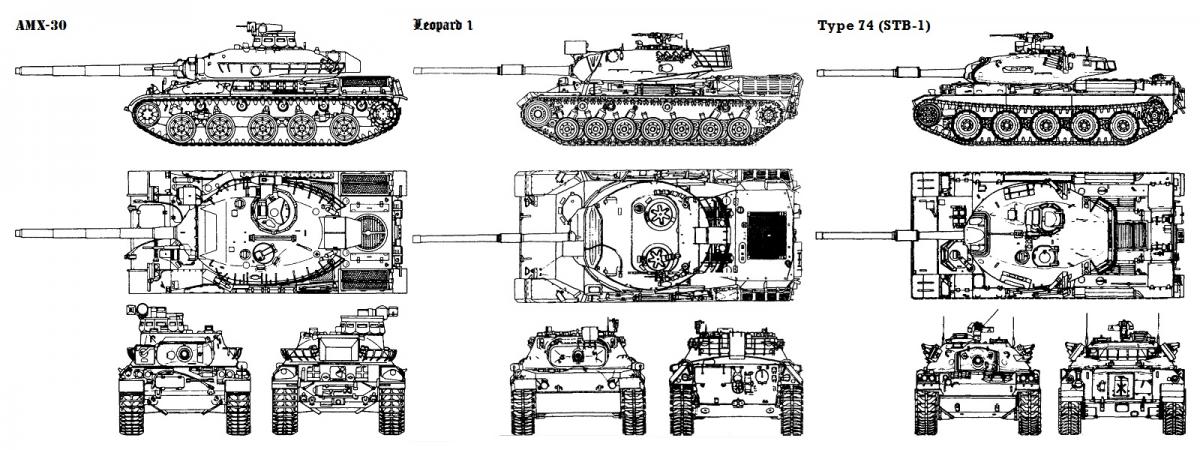 AMX-30

Leopard 1

Type 74 (STB-1)